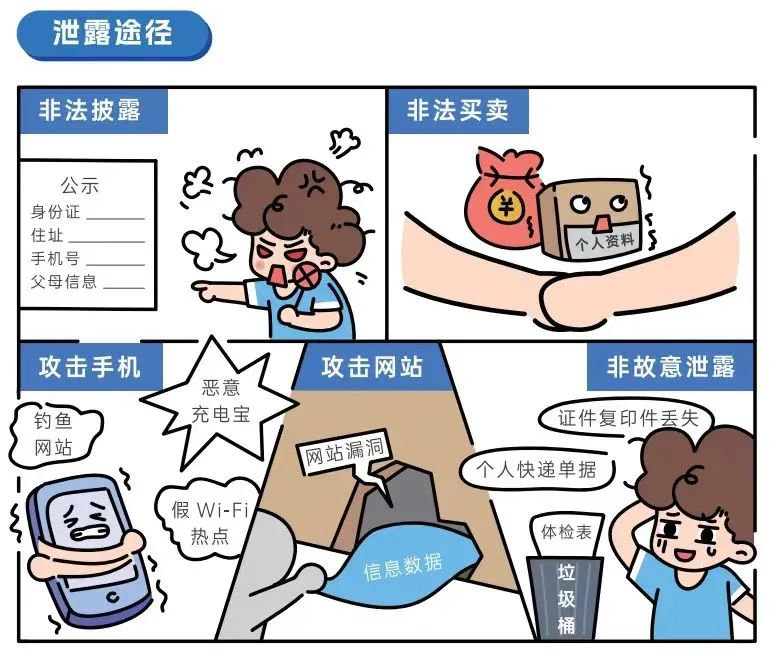 泄露途径

非法披露

公示
身份证 ______
住址 ______
手机号 ______
父母信息 ______

非法买卖

¥

个人资料

攻击手机

钓鱼网站

恶意充电宝

假 Wi-Fi 热点

攻击网站

网站漏洞

信息数据

非故意泄露

证件复印件丢失

个人快递单据

体检表

垃圾桶